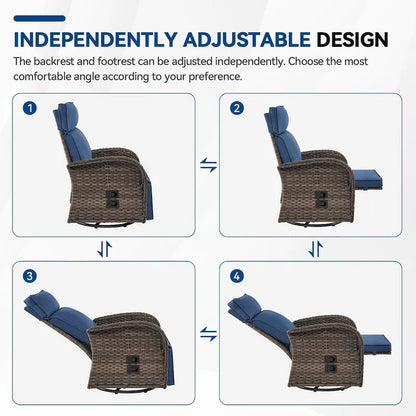 INDEPENDENTLY ADJUSTABLE DESIGN

The backrest and footrest can be adjusted independently. Choose the most comfortable angle according to your preference.

1

2

3

4